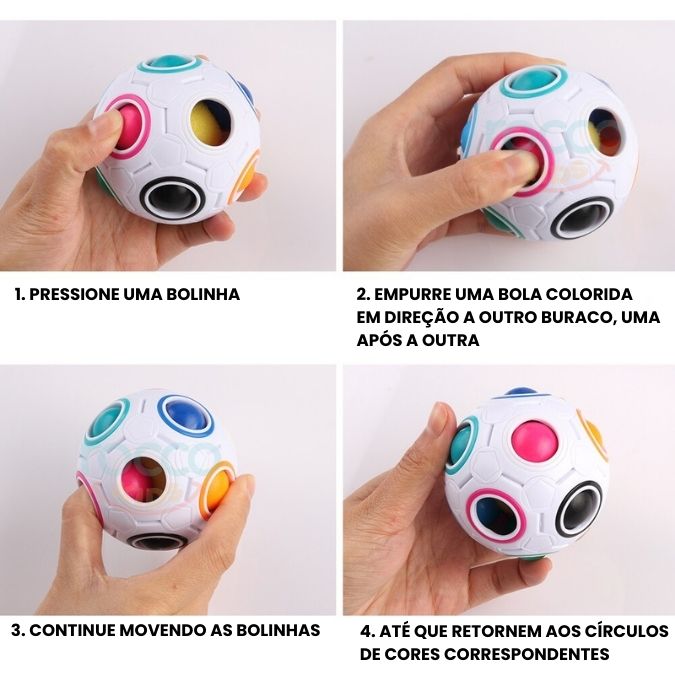 1. PRESSIONE UMA BOLINHA

2. EMPURRE UMA BOLA COLORIDA EM DIREÇÃO A OUTRO BURACO, UMA APÓS A OUTRA

3. CONTINUE MOVENDO AS BOLINHAS

4. ATÉ QUE RETORNEM AOS CÍRCULOS DE CORES CORRESPONDENTES