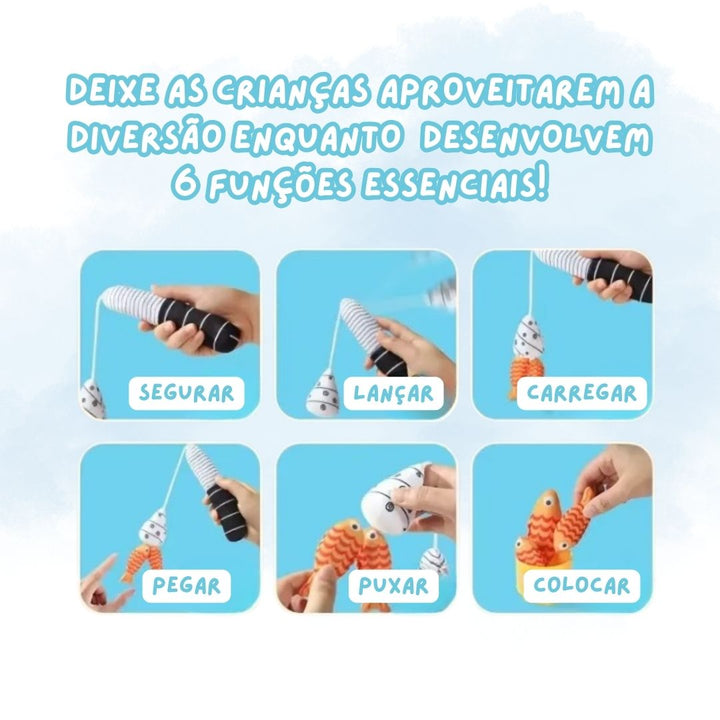 DEIXE AS CRIANÇAS APROVEITAREM A DIVERSÃO ENQUANTO DESENVOLVEM 6 FUNÇÕES ESSENCIAIS!

SEGURAR

LANÇAR

CARREGAR

PEGAR

PUXAR

COLOCAR