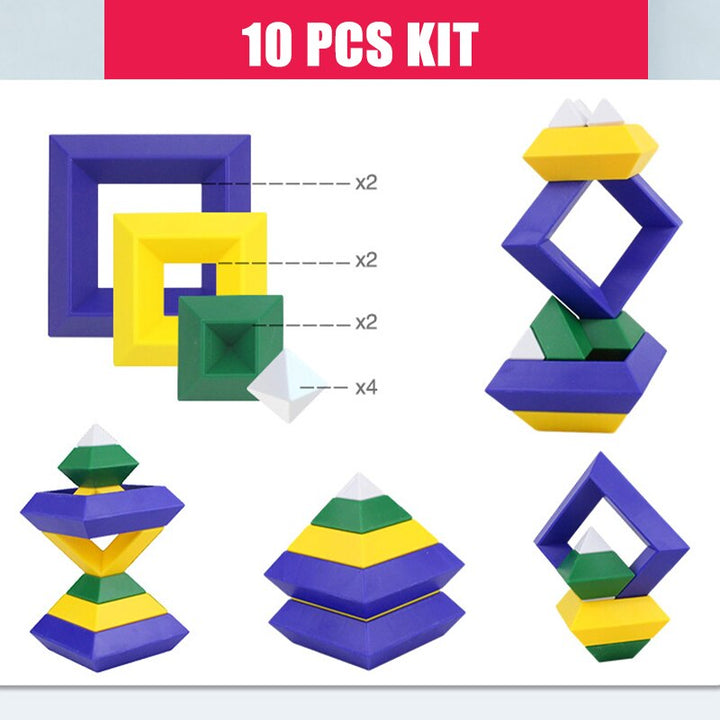 10 PCS KIT

x2

x2

x2

x4