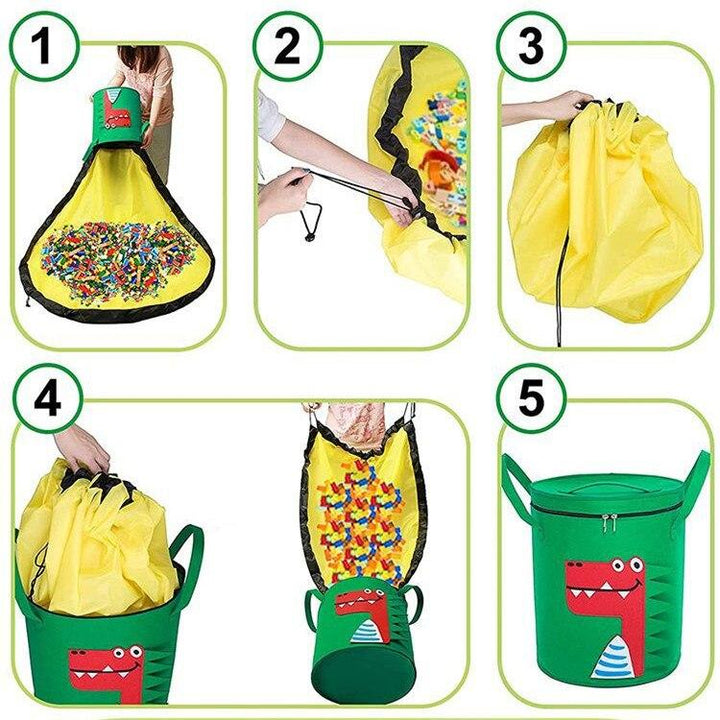 1

2

3

4

5