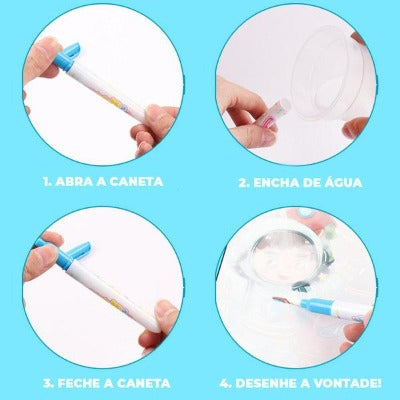 1. ABRA A CANETA

2. ENCHA DE ÁGUA

3. FECHE A CANETA

4. DESENHE A VONTADE!